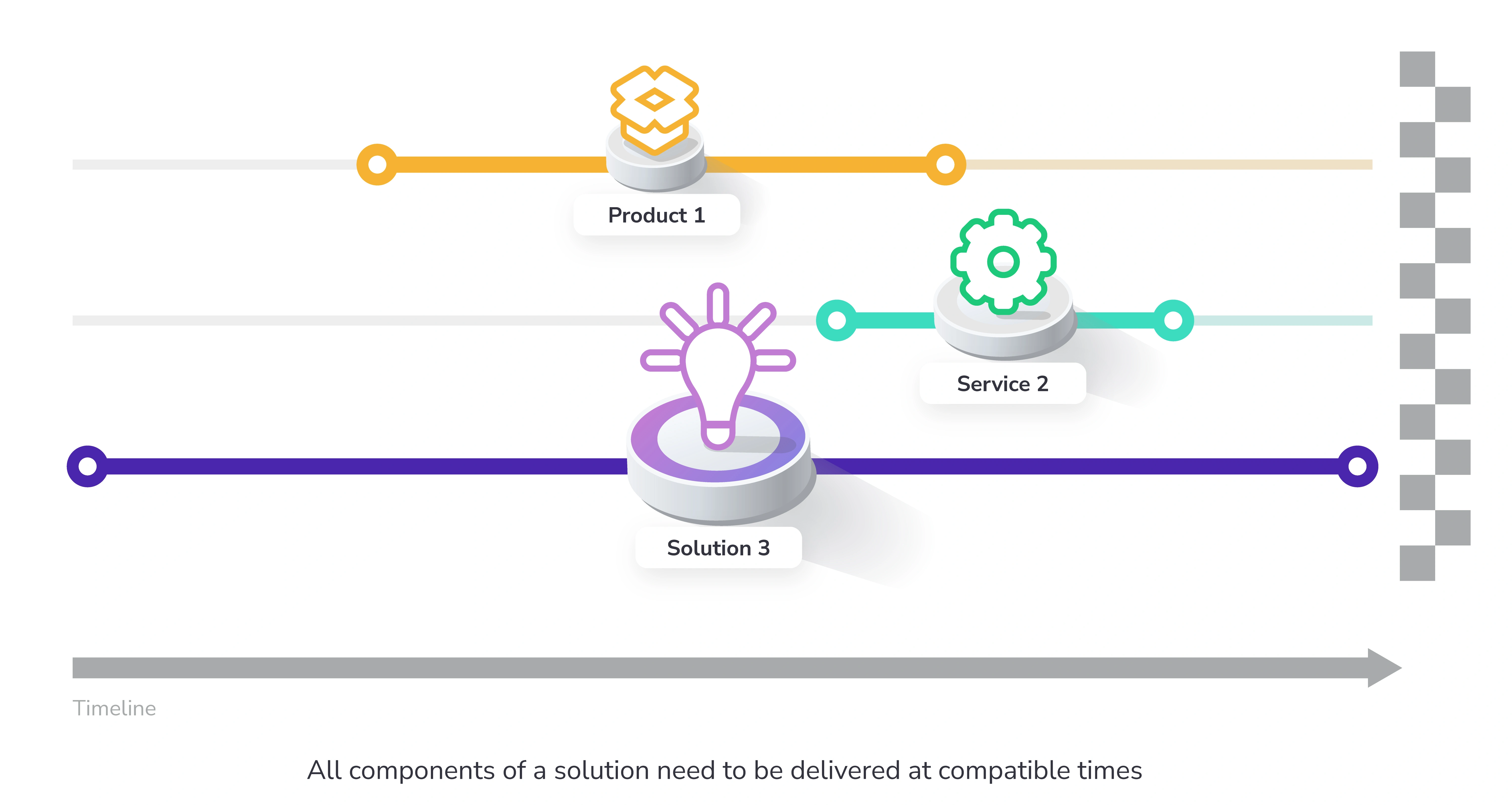 Product 1

Service 2

Solution 3

Timeline

All components of a solution need to be delivered at compatible times