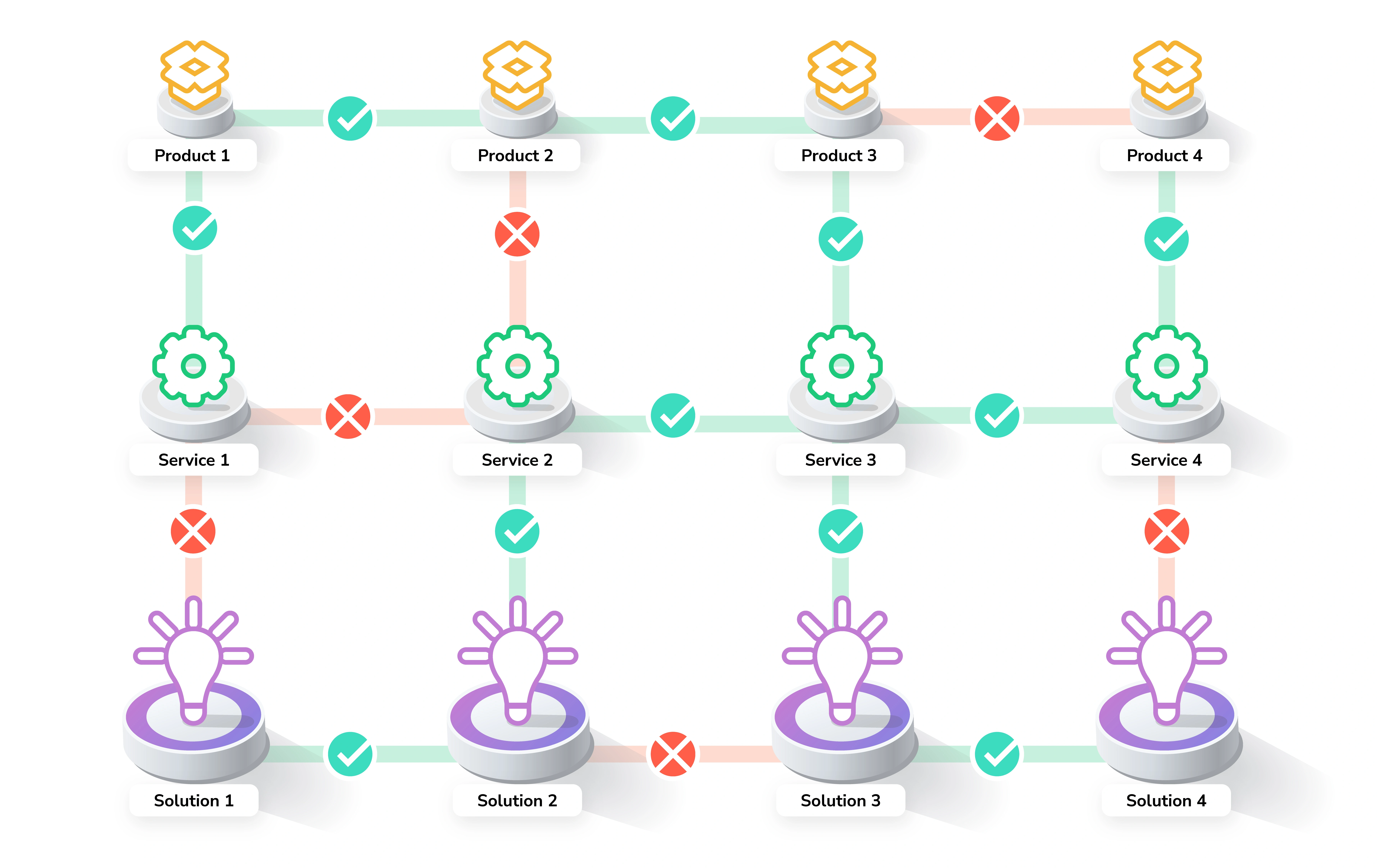 Product 1

Product 2

Product 3

Product 4

Service 1

Service 2

Service 3

Service 4

Solution 1

Solution 2

Solution 3

Solution 4