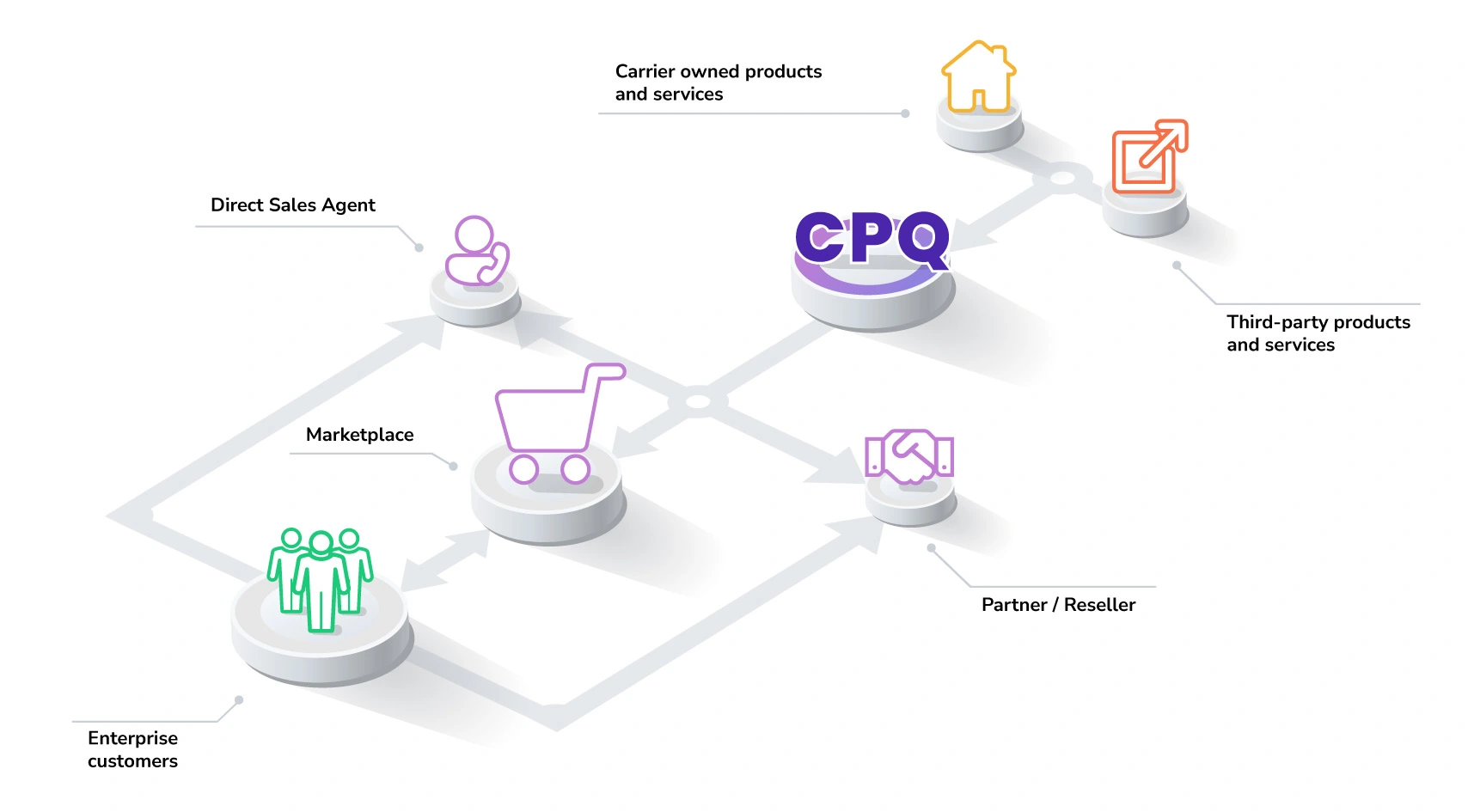 Carrier owned products and services

Direct Sales Agent

CPQ

Third-party products and services

Marketplace

Partner / Reseller

Enterprise customers